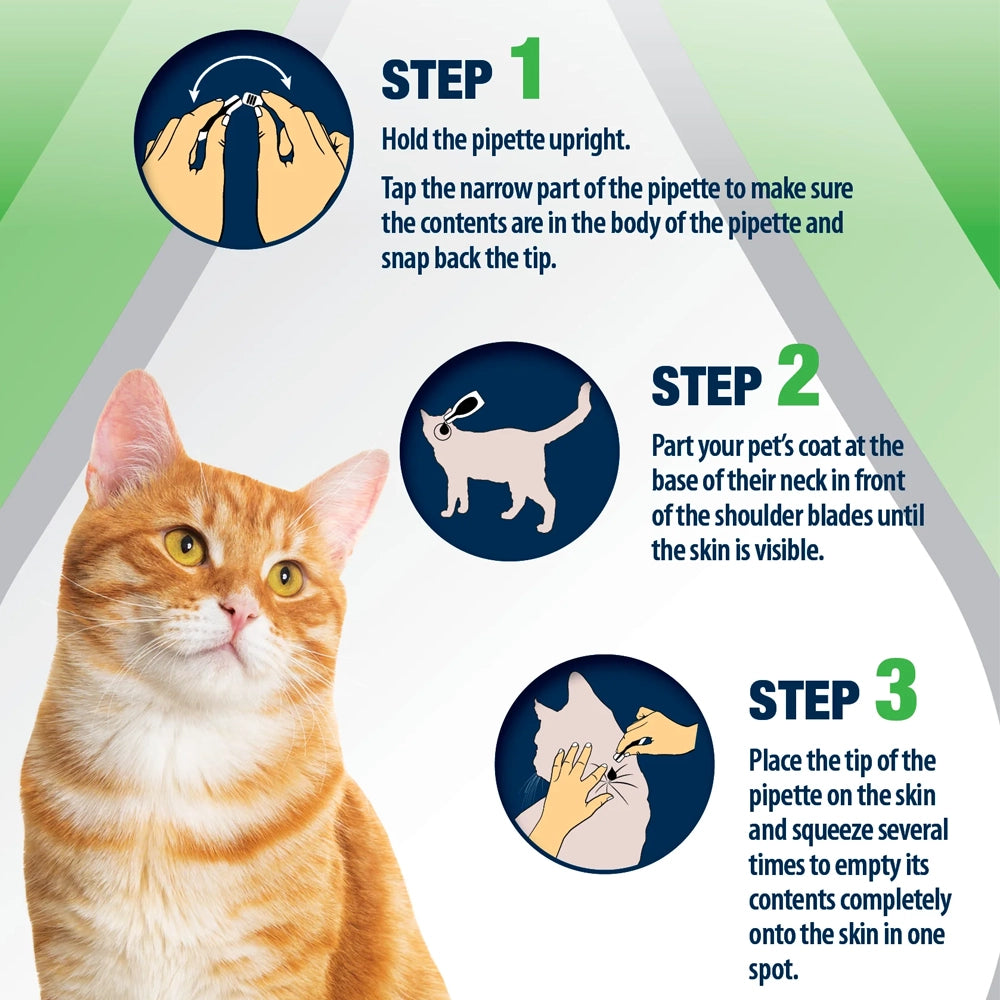 STEP 1

Hold the pipette upright.

Tap the narrow part of the pipette to make sure the contents are in the body of the pipette and snap back the tip.

STEP 2

Part your pet's coat at the base of their neck in front of the shoulder blades until the skin is visible.

STEP 3

Place the tip of the pipette on the skin and squeeze several times to empty its contents completely onto the skin in one spot.